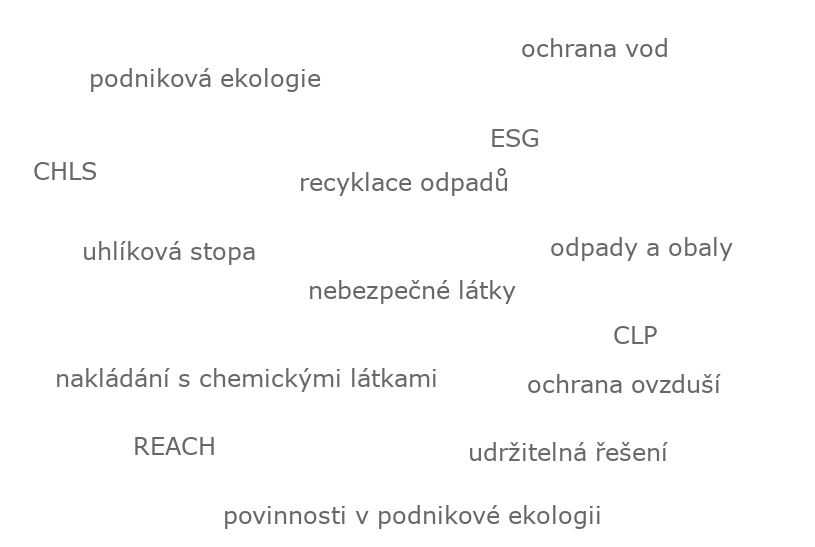 ochrana vod

podniková ekologie

ESG

CHLS

recyklace odpadů

uhlíková stopa

odpady a obaly

nebezpečné látky

CLP

nakládání s chemickými látkami

ochrana ovzduší

REACH

udržitelná řešení

povinnosti v podnikové ekologii