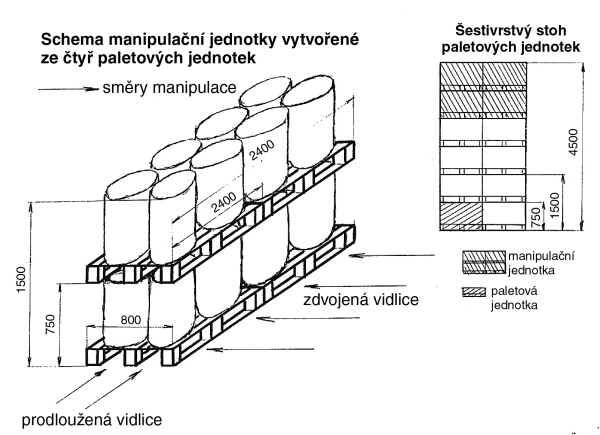 Schema manipulační jednotky vytvořené ze čtyř paletových jednotek

směry manipulace

2400

2400

1500

750

800

zdvojená vidlice

prodloužená vidlice

Šestivrstvý stoh paletových jednotek

4500

1500

750

manipulační jednotka

paletová jednotka